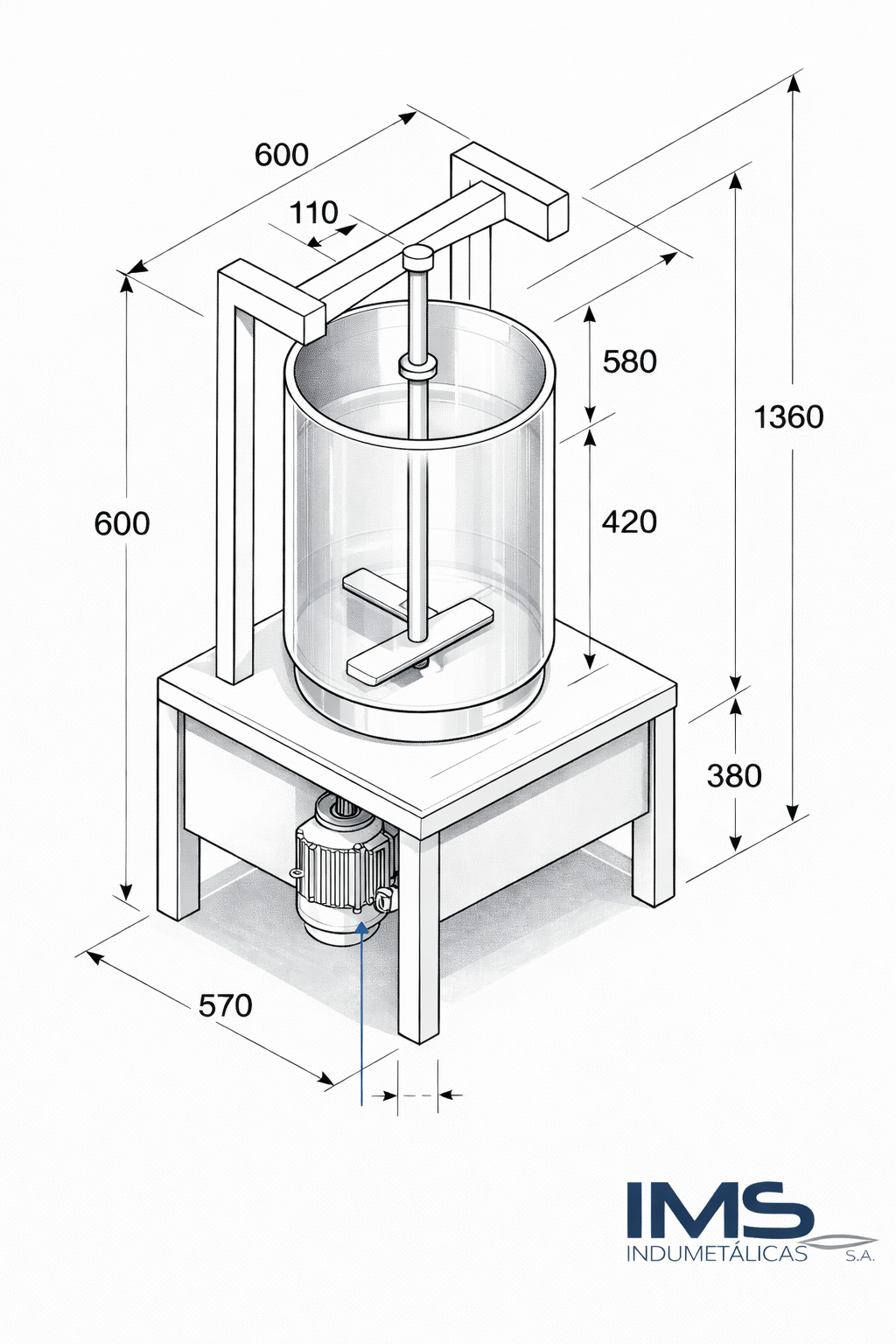 600
110
580
1360
600
420
380
570

IMS
INDUMETÁLICAS S.A.